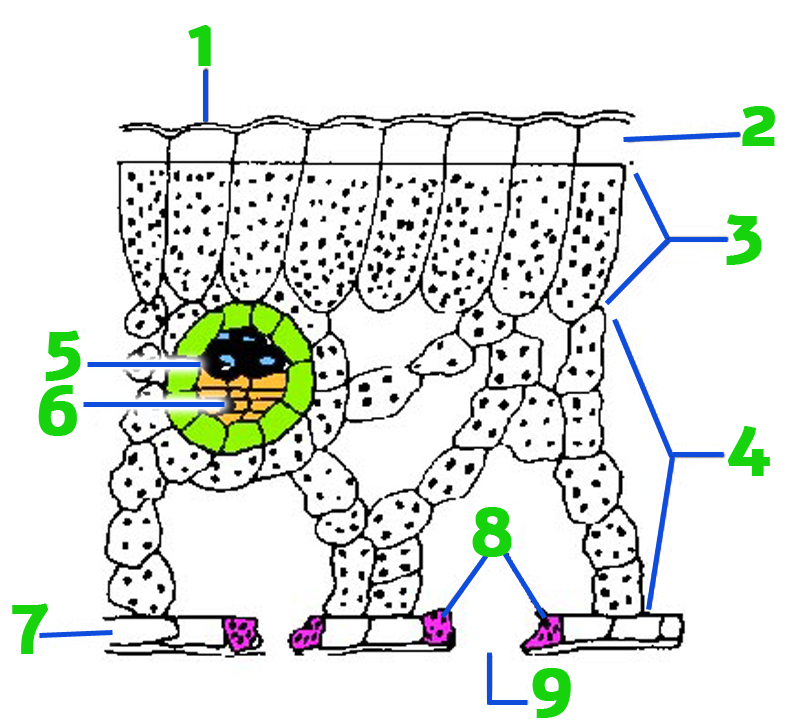 1
2
3
5
6
4
8
7
9